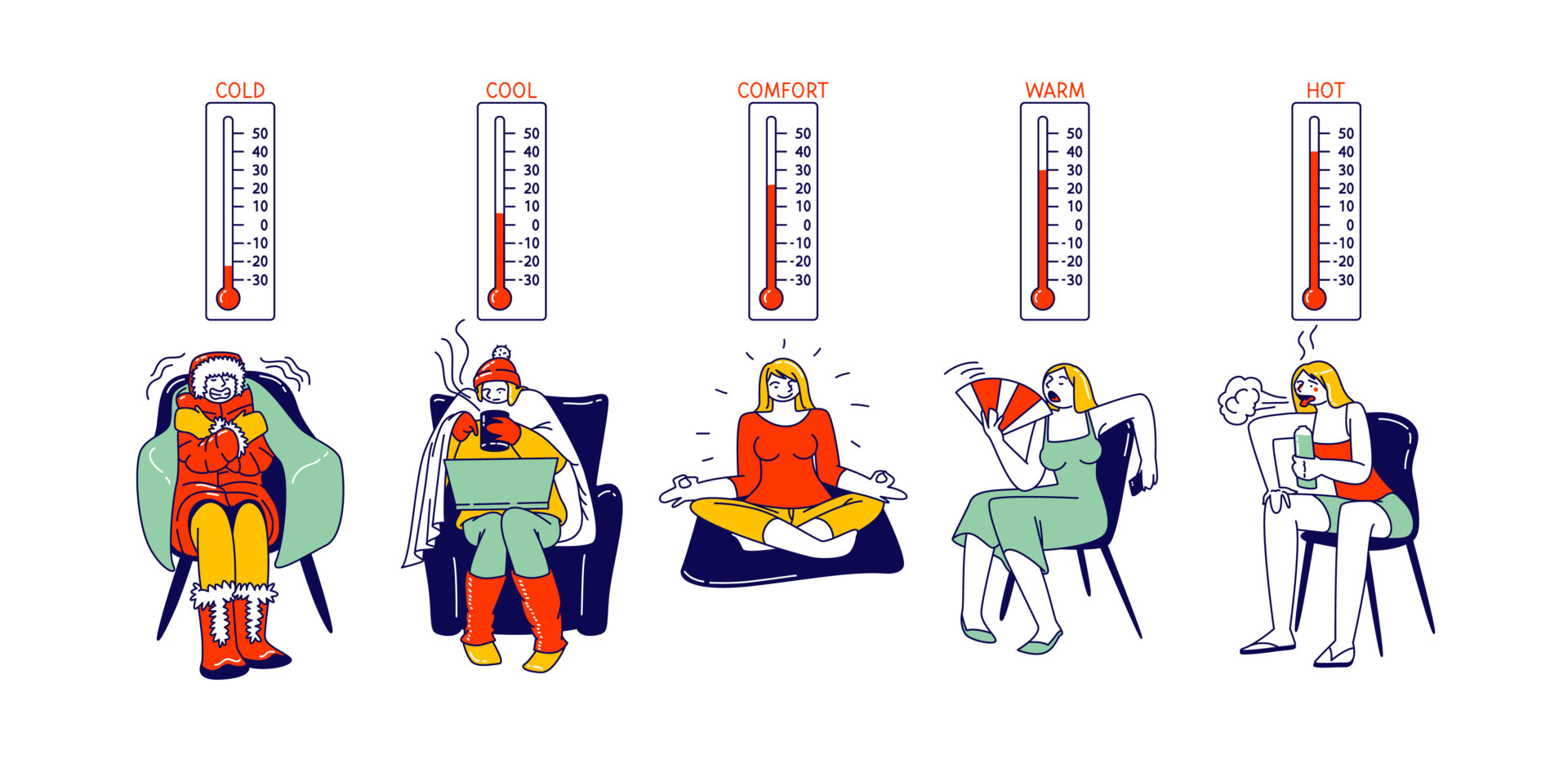 COLD

50
40
30
20
10
0
-10
-20
-30

COOL

50
40
30
20
10
0
-10
-20
-30

COMFORT

50
40
30
20
10
0
-10
-20
-30

WARM

50
40
30
20
10
0
-10
-20
-30

HOT

50
40
30
20
10
0
-10
-20
-30